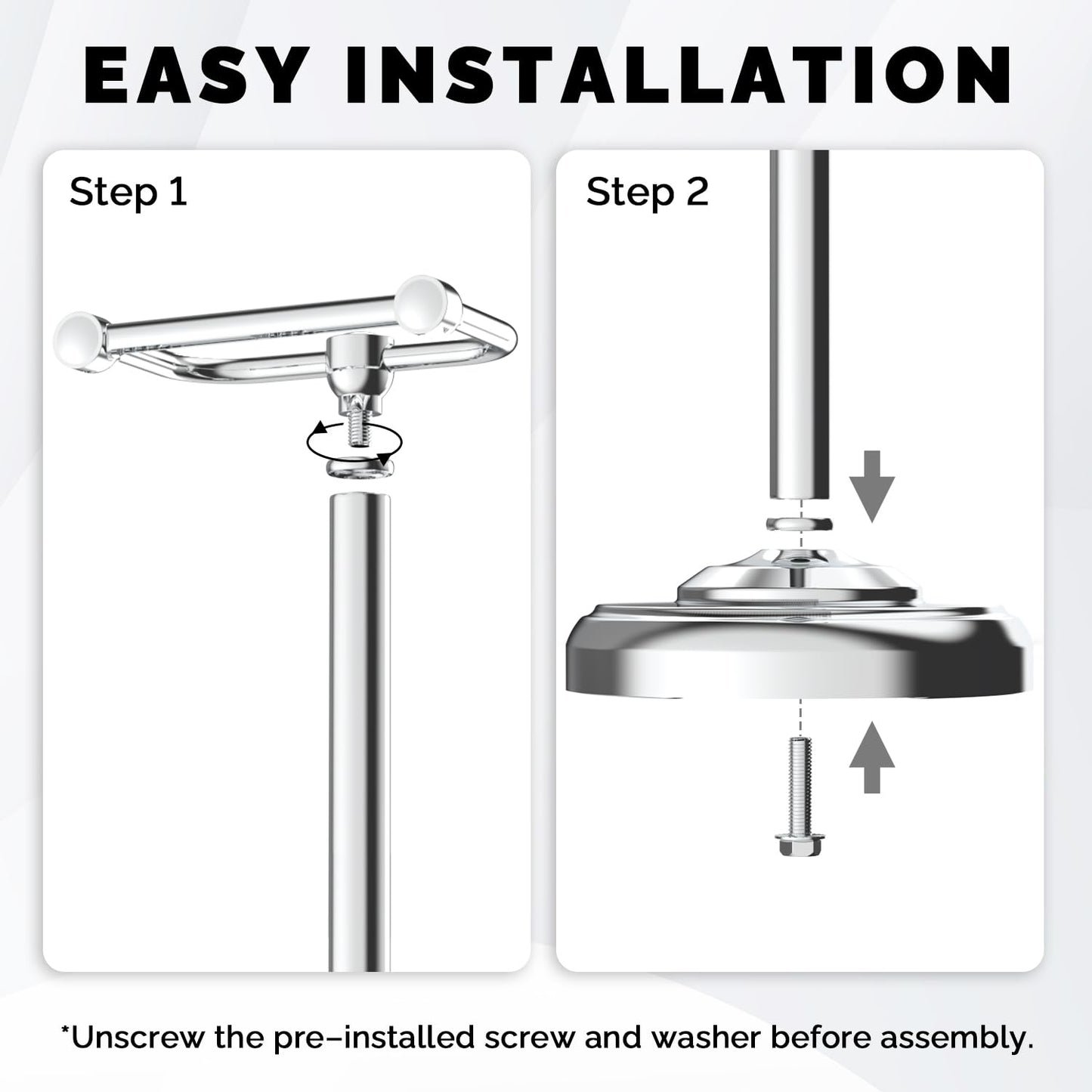 EASY INSTALLATION

Step 1

Step 2

*Unscrew the pre–installed screw and washer before assembly.