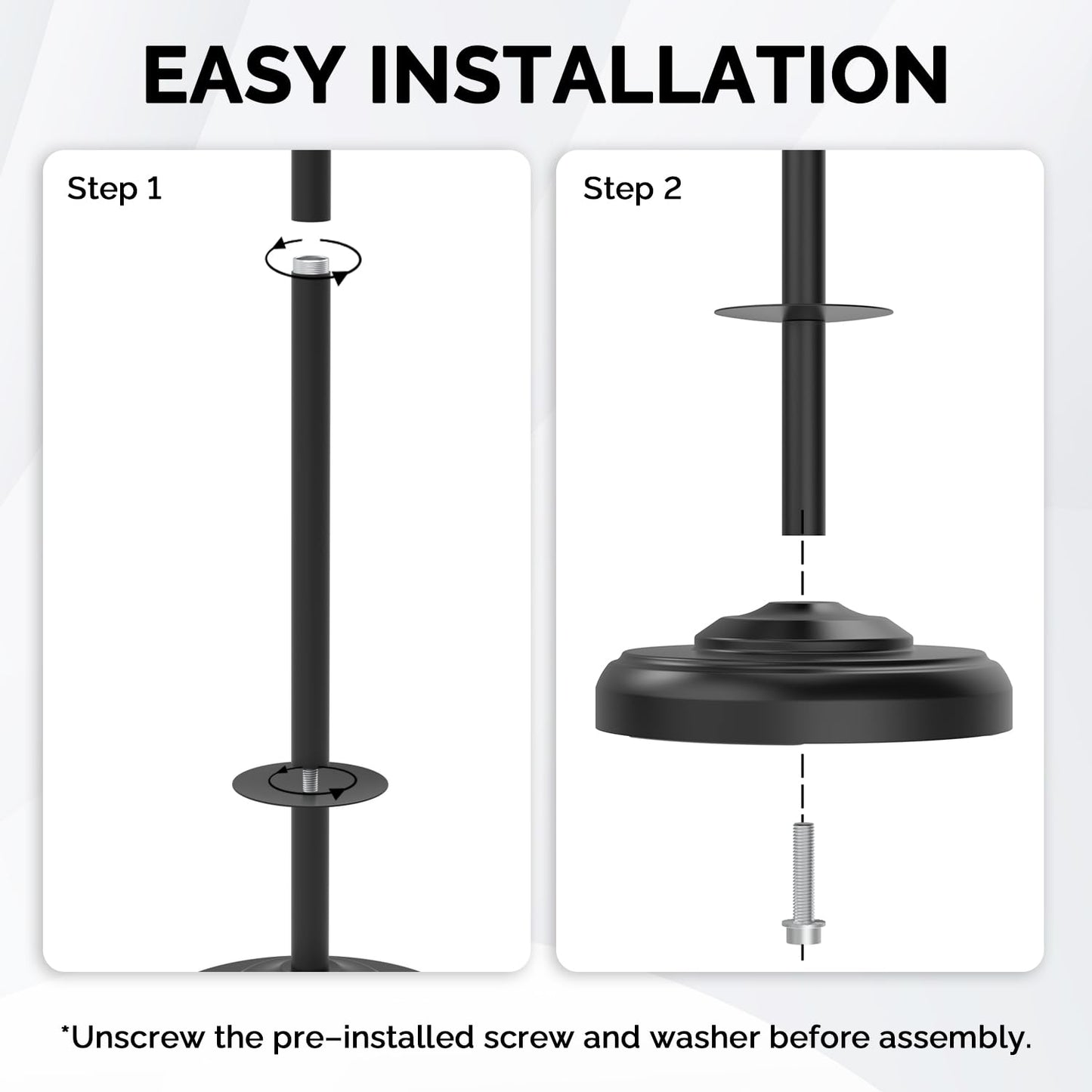 EASY INSTALLATION

Step 1

Step 2

*Unscrew the pre–installed screw and washer before assembly.