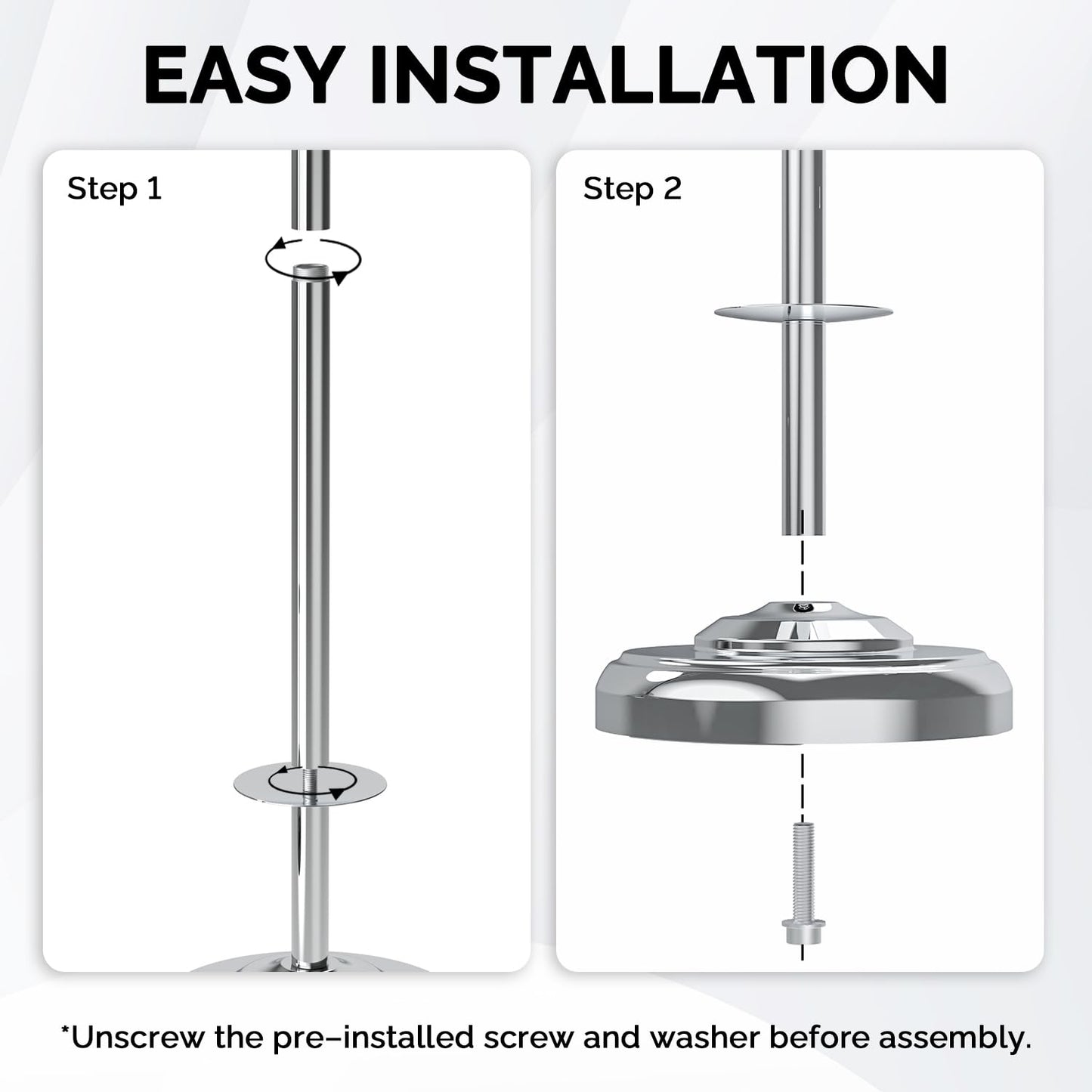 EASY INSTALLATION

Step 1

Step 2

*Unscrew the pre–installed screw and washer before assembly.