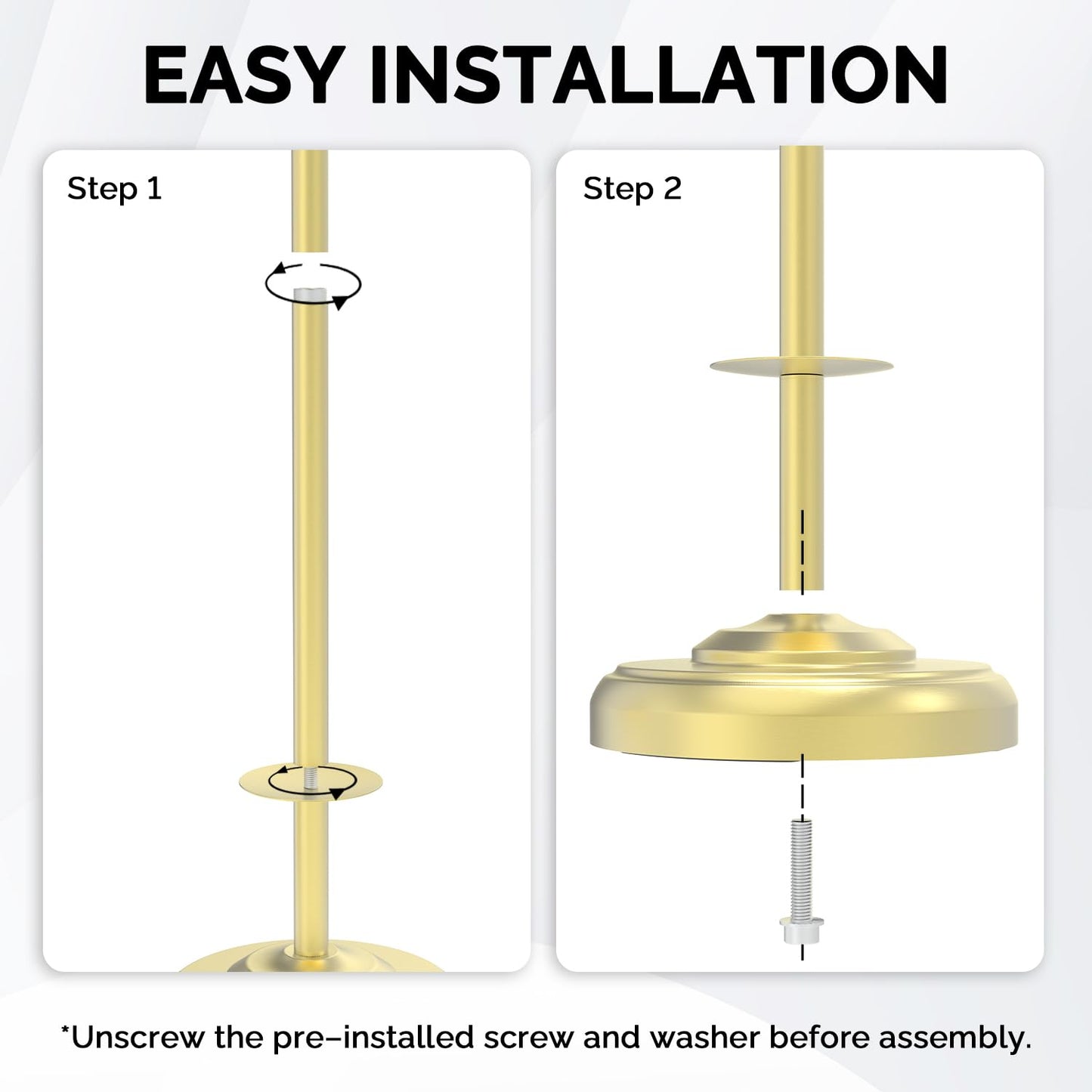 EASY INSTALLATION

Step 1

Step 2

*Unscrew the pre–installed screw and washer before assembly.